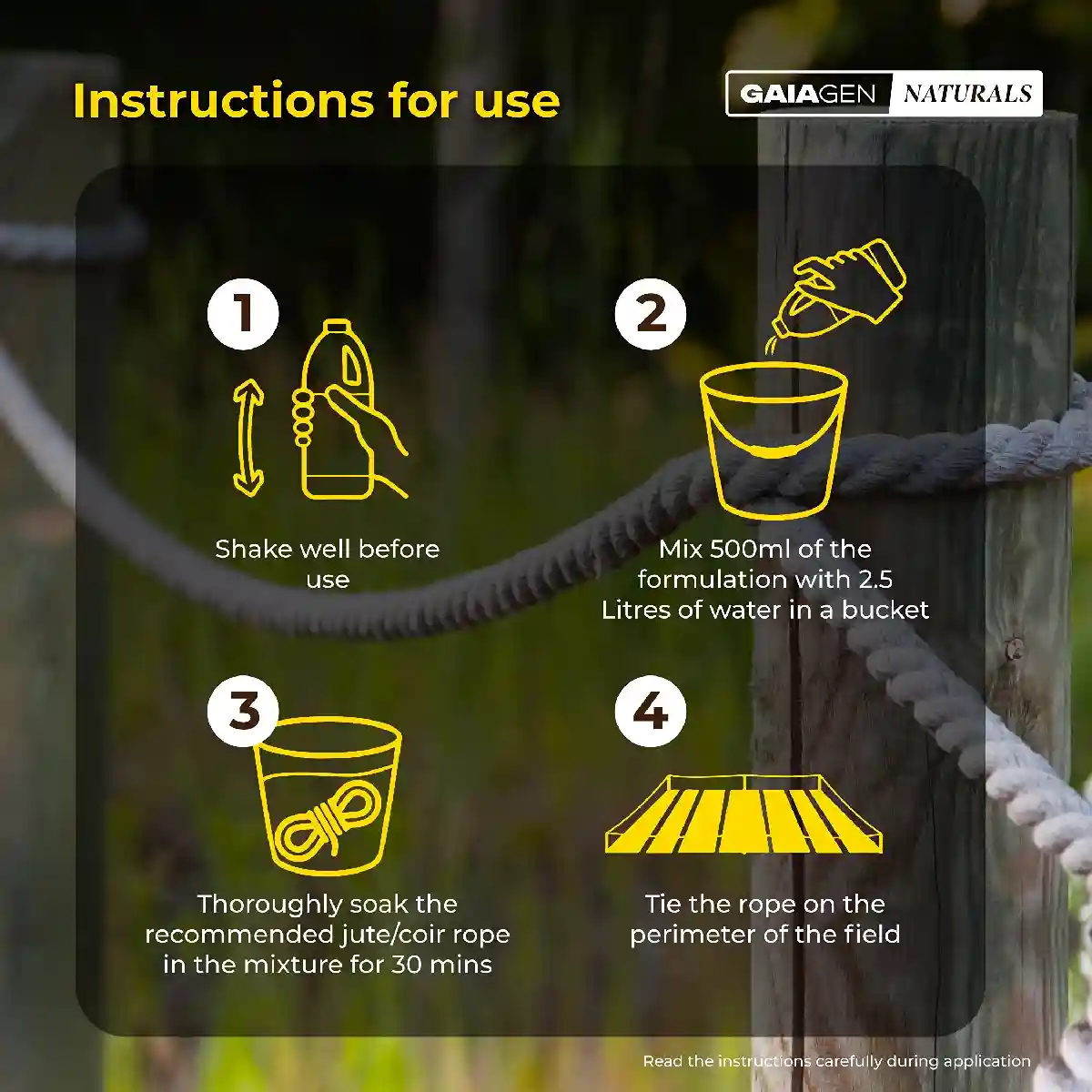 Instructions for use

GAIAGEN NATURALS

1

Shake well before use

2

Mix 500ml of the formulation with 2.5 Litres of water in a bucket

3

Thoroughly soak the recommended jute/coir rope in the mixture for 30 mins

4

Tie the rope on the perimeter of the field

Read the instructions carefully during application