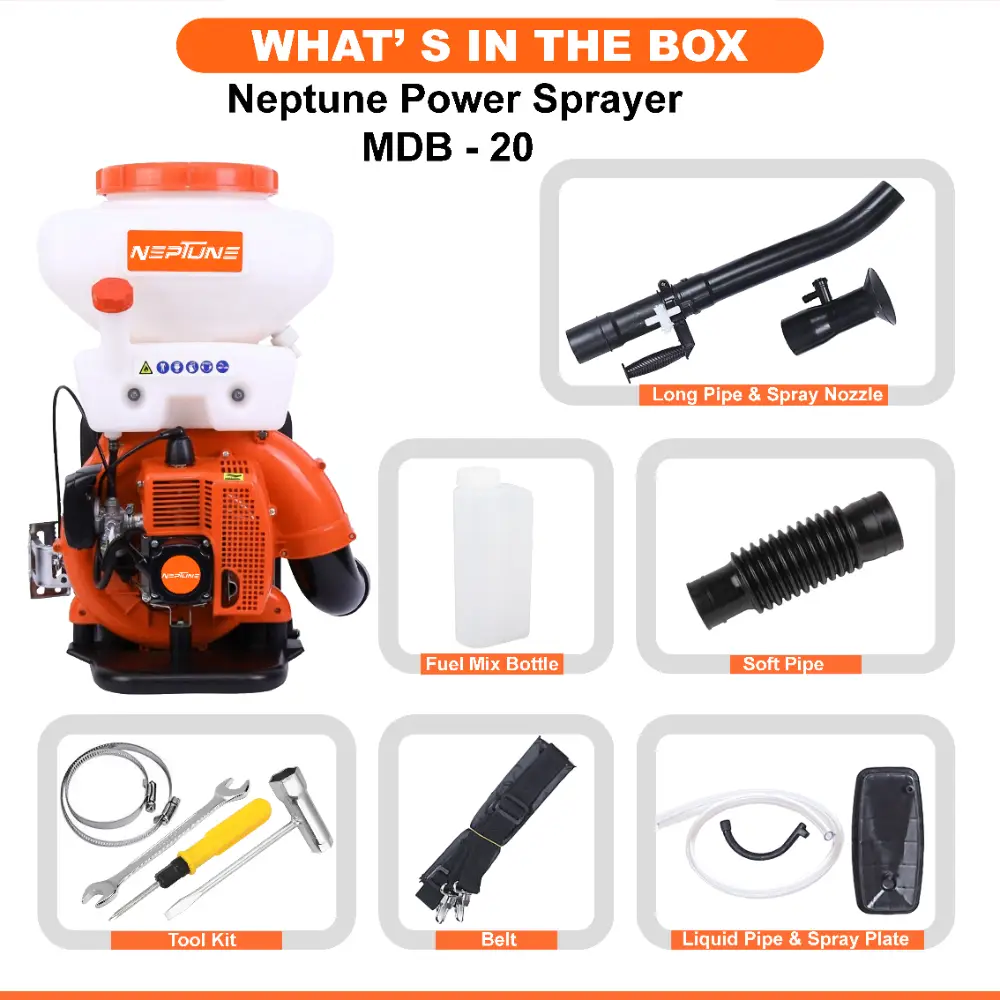 WHAT' S IN THE BOX

Neptune Power Sprayer
MDB - 20

NEPTUNE

NEPTUNE

Long Pipe & Spray Nozzle

Fuel Mix Bottle

Soft Pipe

Tool Kit

Belt

Liquid Pipe & Spray Plate