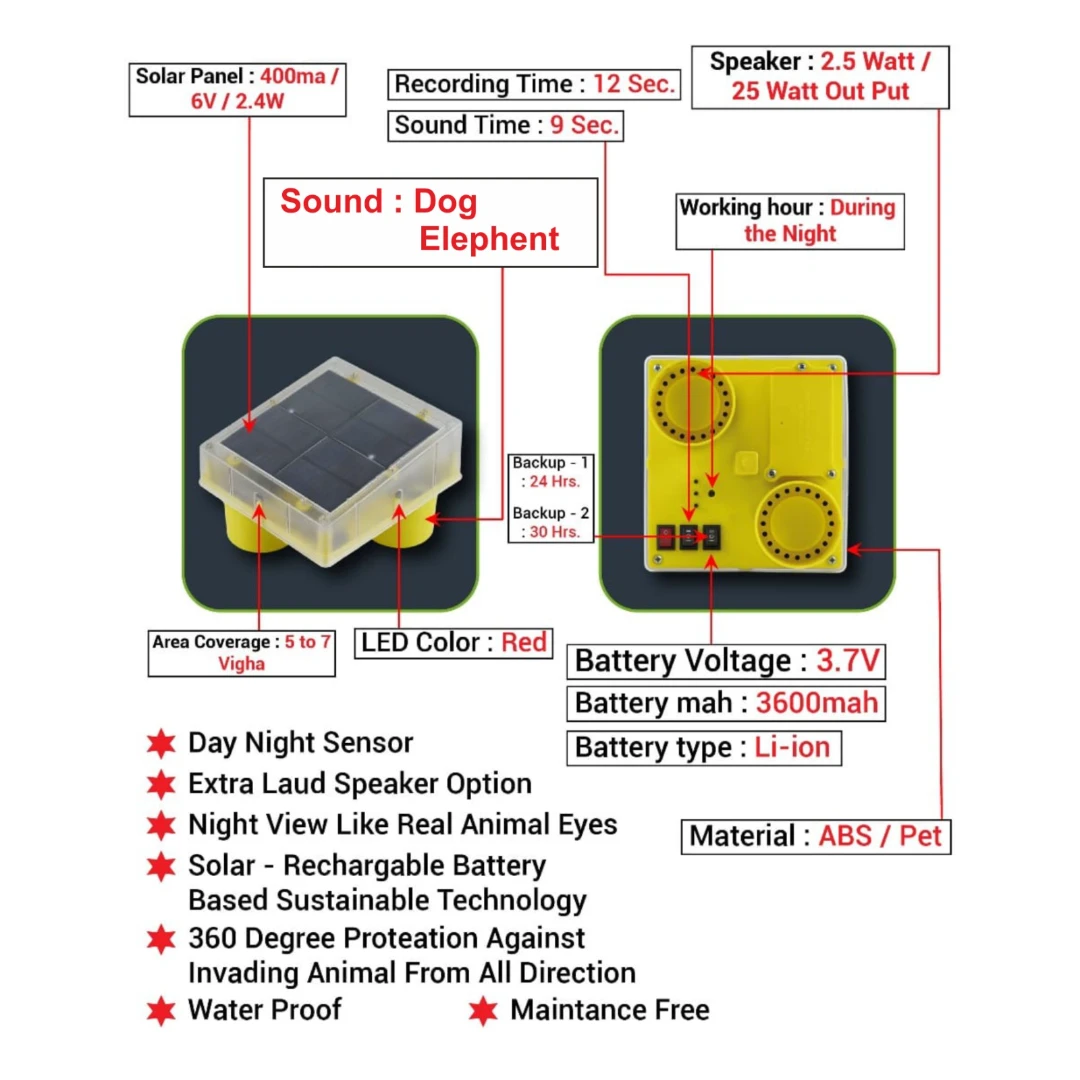 Solar Panel : 400ma / 6V / 2.4W

Recording Time : 12 Sec.

Sound Time : 9 Sec.

Speaker : 2.5 Watt / 25 Watt Out Put

Sound : Dog
Elephent

Working hour : During the Night

Backup - 1 : 24 Hrs.

Backup - 2 : 30 Hrs.

Area Coverage : 5 to 7 Vigha

LED Color : Red

Battery Voltage : 3.7V

Battery mah : 3600mah

Battery type : Li-ion

Material : ABS / Pet

Day Night Sensor

Extra Laud Speaker Option

Night View Like Real Animal Eyes

Solar - Rechargable Battery Based Sustainable Technology

360 Degree Proteation Against Invading Animal From All Direction

Water Proof

Maintance Free