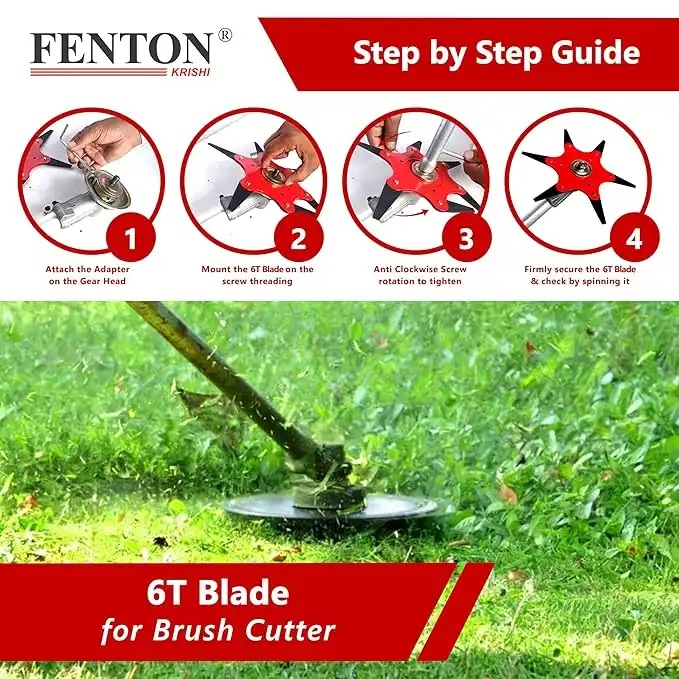 FENTON®
KRISHI

Step by Step Guide

1
Attach the Adapter on the Gear Head

2
Mount the 6T Blade on the screw threading

3
Anti Clockwise Screw rotation to tighten

4
Firmly secure the 6T Blade & check by spinning it

6T Blade
for Brush Cutter