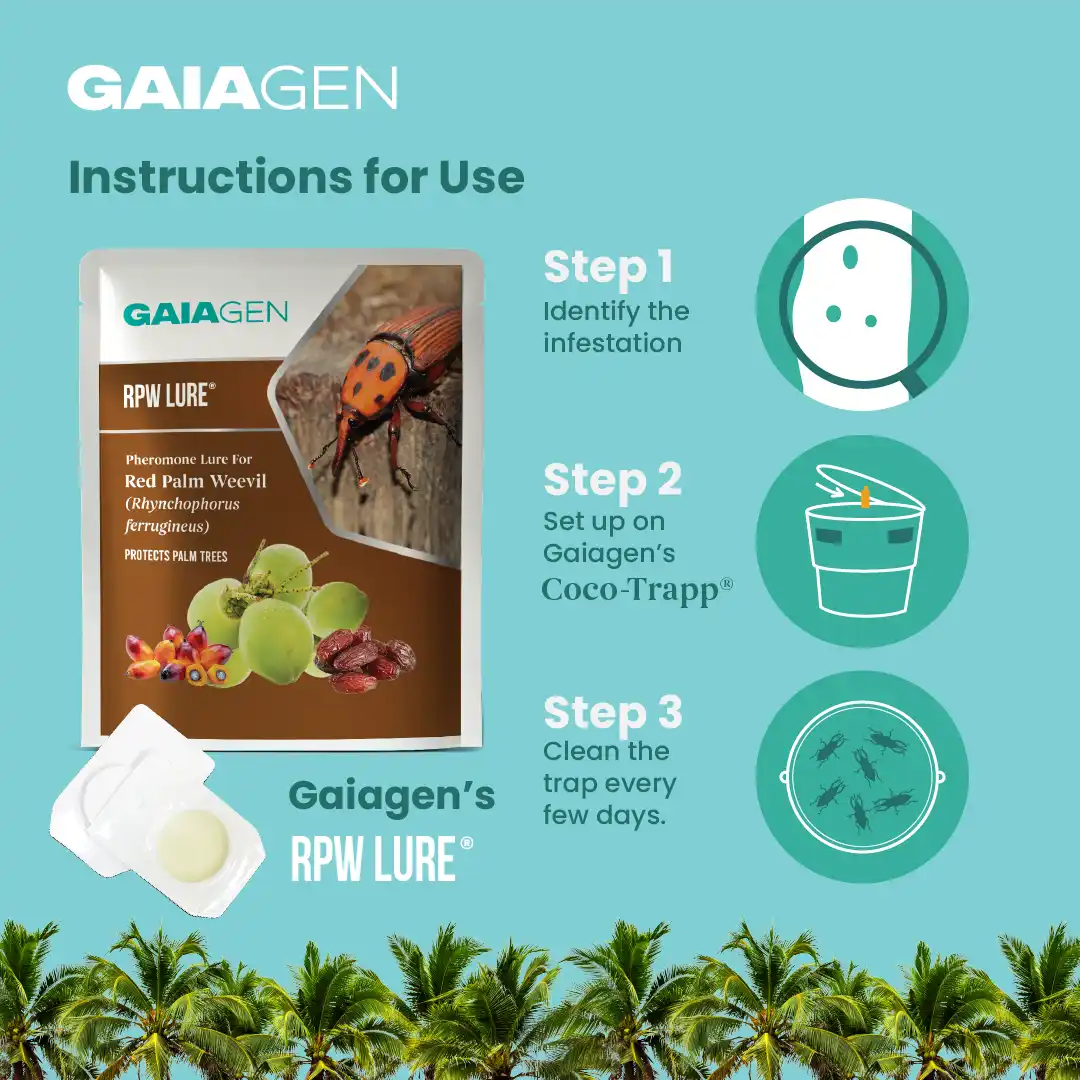 GAIAGEN

Instructions for Use

GAIAGEN

RPW LURE®

Pheromone Lure For
Red Palm Weevil
(Rhynchophorus ferrugineus)

PROTECTS PALM TREES

Gaiagen's
RPW LURE®

Step 1
Identify the infestation

Step 2
Set up on Gaiagen's Coco-Trapp®

Step 3
Clean the trap every few days.