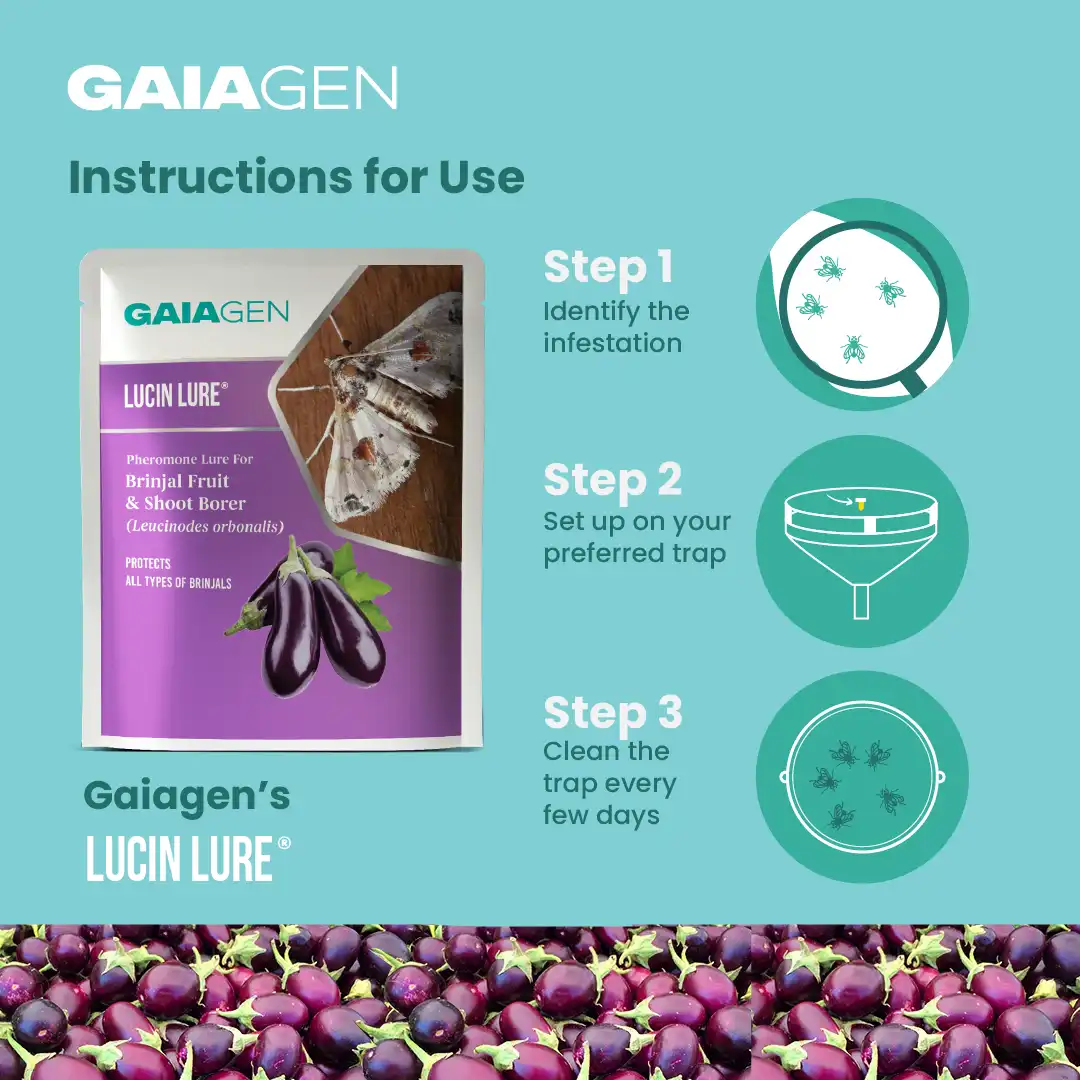 GAIAGEN

Instructions for Use

GAIAGEN

LUCIN LURE®

Pheromone Lure For
Brinjal Fruit & Shoot Borer
(Leucinodes orbonalis)

PROTECTS
ALL TYPES OF BRINJALS

Gaiagen's
LUCIN LURE®

Step 1
Identify the infestation

Step 2
Set up on your preferred trap

Step 3
Clean the trap every few days