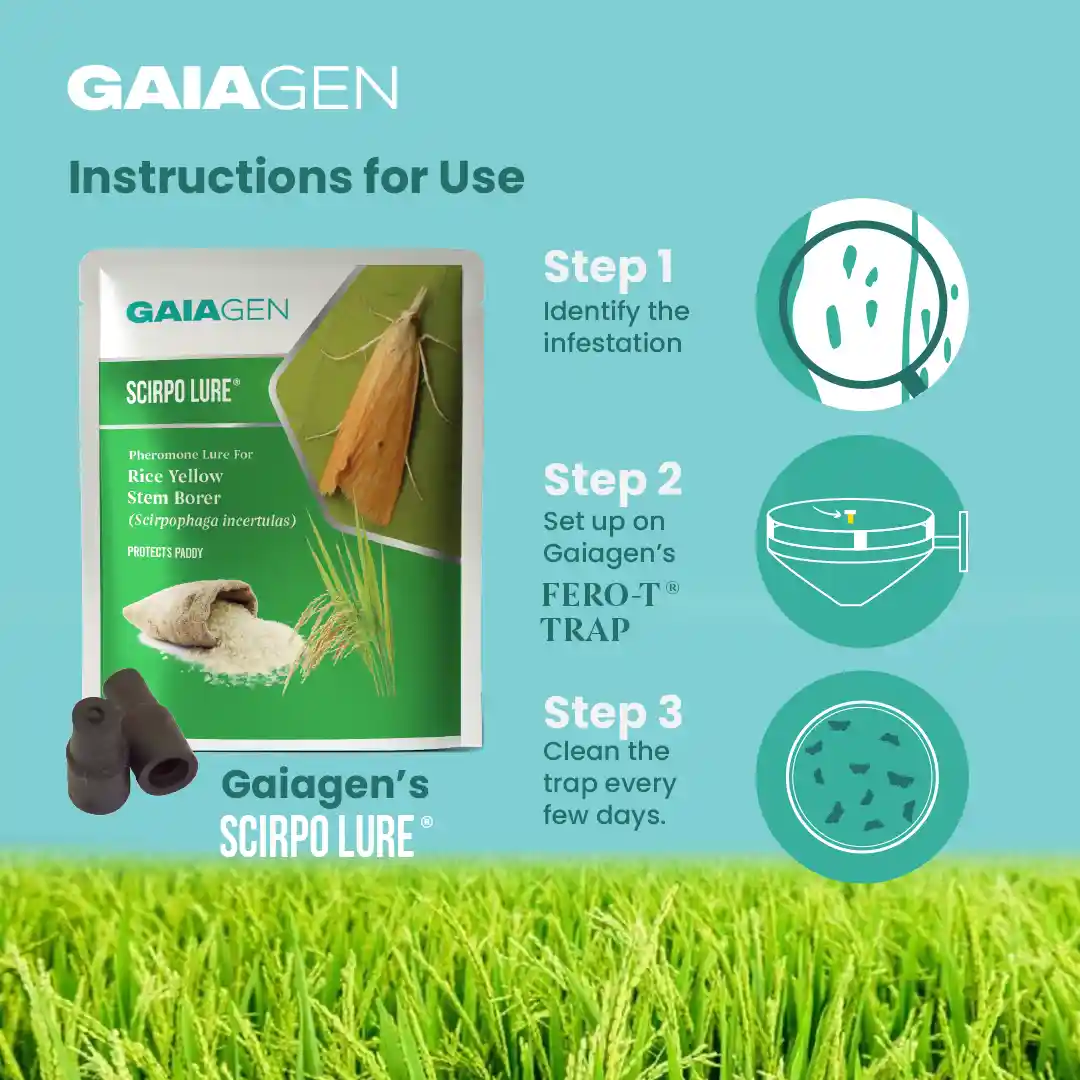 GAIAGEN

Instructions for Use

GAIAGEN

SCIRPO LURE®

Pheromone Lure For
Rice Yellow Stem Borer
(Scirpophaga incertulas)

PROTECTS PADDY

Gaiagen's
SCIRPO LURE®

Step 1
Identify the infestation

Step 2
Set up on Gaiagen's
FERO-T® TRAP

Step 3
Clean the trap every few days.