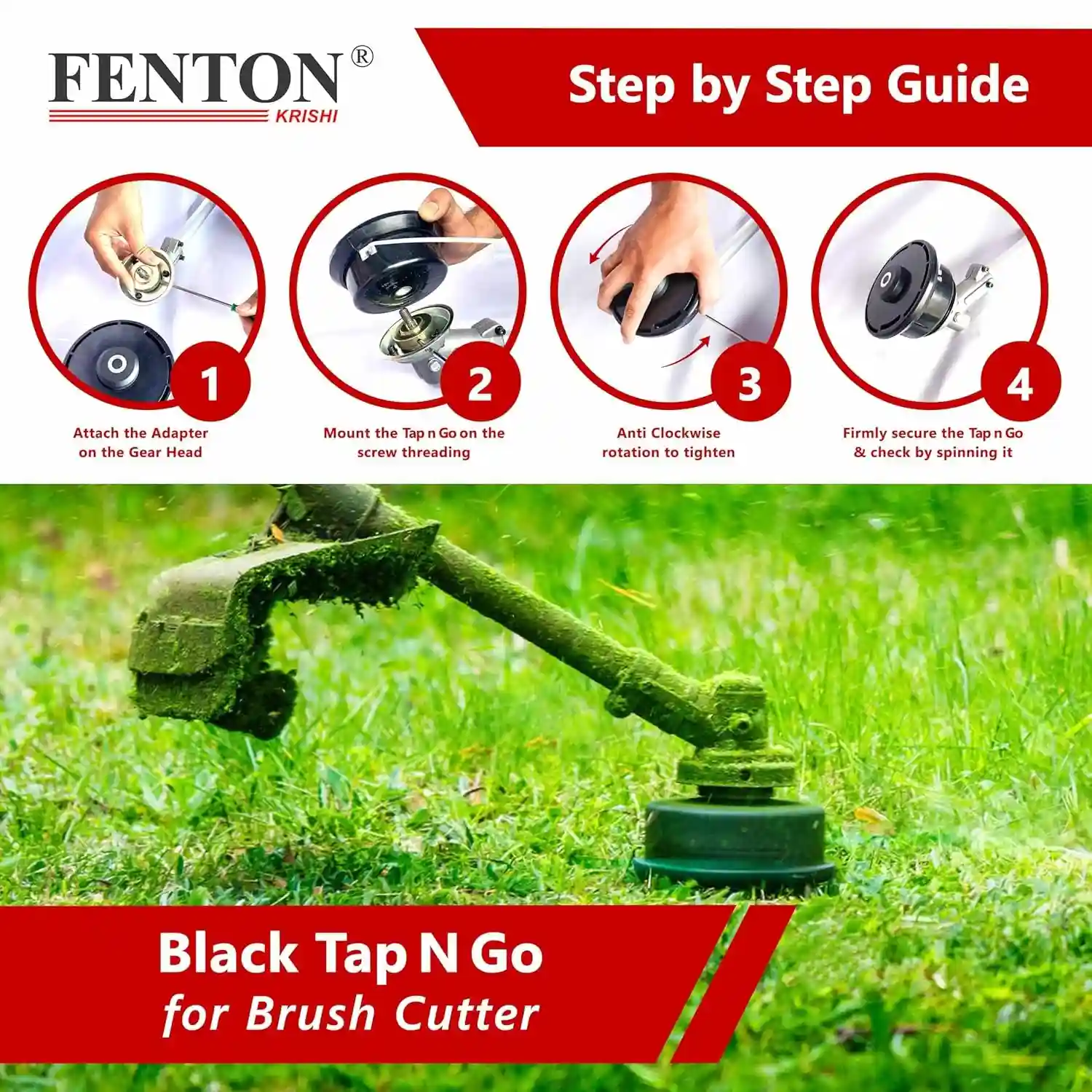 FENTON®
KRISHI

Step by Step Guide

1
Attach the Adapter on the Gear Head

2
Mount the Tap n Go on the screw threading

3
Anti Clockwise rotation to tighten

4
Firmly secure the Tap n Go & check by spinning it

Black Tap N Go
for Brush Cutter