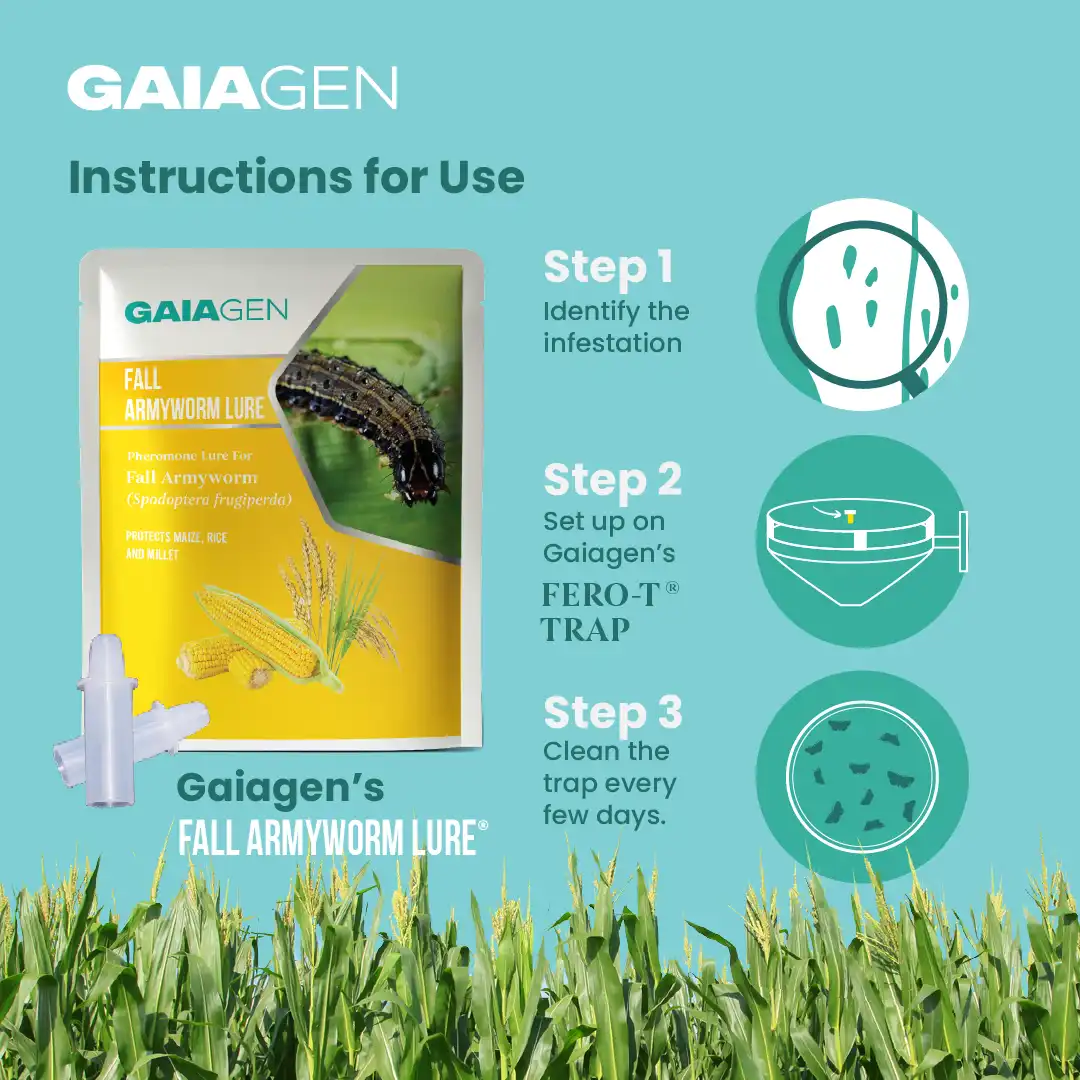 GAIAGEN

Instructions for Use

GAIAGEN

FALL ARMYWORM LURE

Pheromone Lure For
Fall Armyworm
(Spodoptera frugiperda)

PROTECTS MAIZE, RICE AND MILLET

Gaiagen's
FALL ARMYWORM LURE®

Step 1
Identify the infestation

Step 2
Set up on Gaiagen's
FERO-T® TRAP

Step 3
Clean the trap every few days.